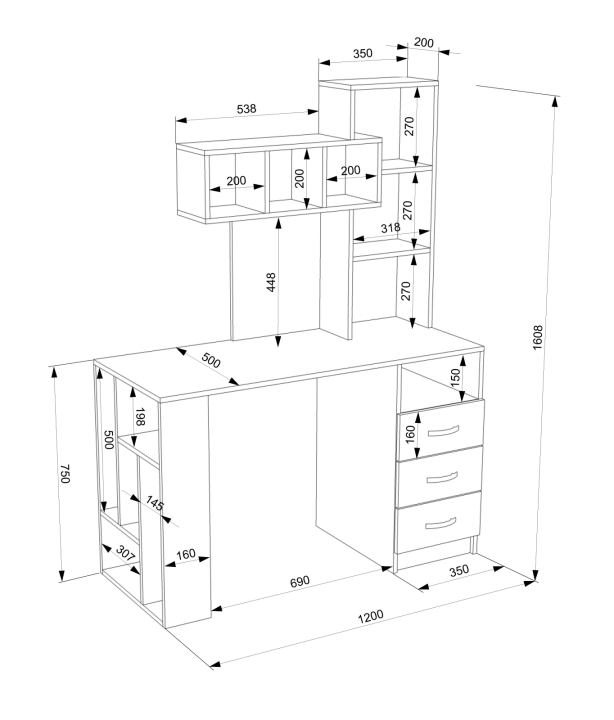 350
200
538
270
200
200
200
270
318
448
270
1608
500
150
198
500
160
750
145
307
160
690
350
1200