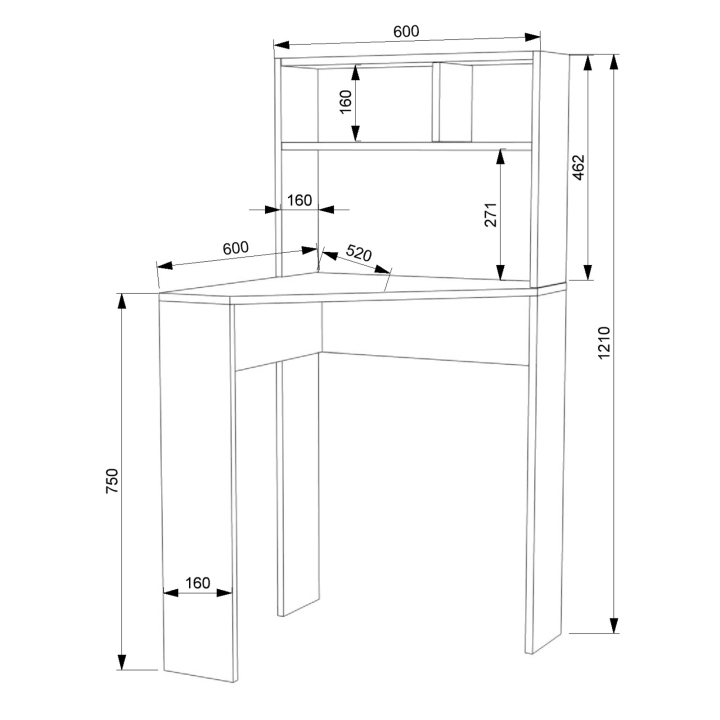 600
160
462
160
271
600
520
1210
750
160