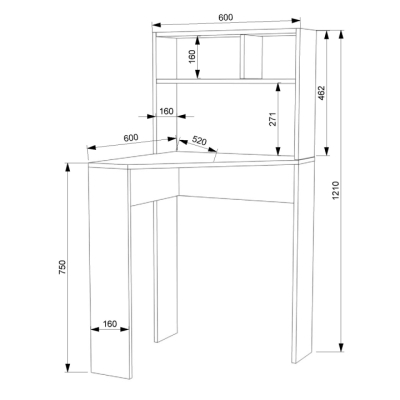 600
160
462
160
271
600
520
1210
750
160