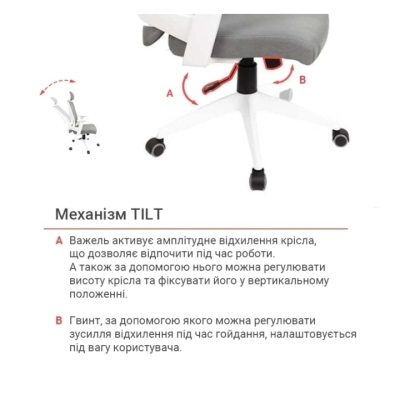 A

B

Механізм TILT

A Важель активує амплітудне відхилення крісла, що дозволяє відпочити під час роботи. А також за допомогою нього можна регулювати висоту крісла та фіксувати його у вертикальному положенні.

B Гвинт, за допомогою якого можна регулювати зусилля відхилення під час гойдання, налаштовується під вагу користувача.