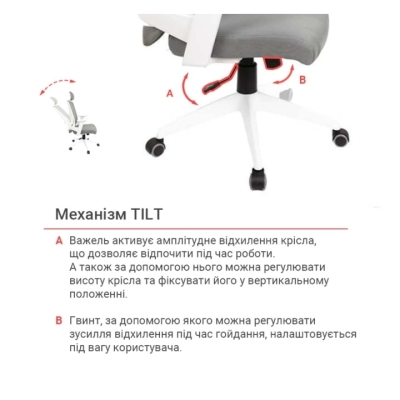 A

B

Механізм TILT

A Важель активує амплітудне відхилення крісла, що дозволяє відпочити під час роботи. А також за допомогою нього можна регулювати висоту крісла та фіксувати його у вертикальному положенні.

B Гвинт, за допомогою якого можна регулювати зусилля відхилення під час гойдання, налаштовується під вагу користувача.