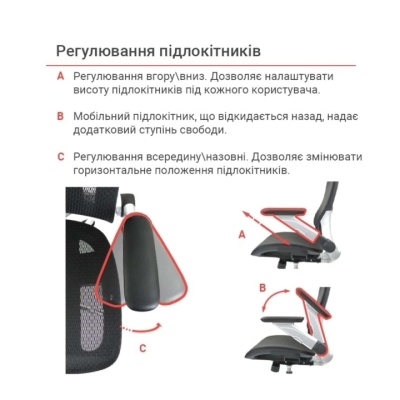 Регулювання підлокітників

A Регулювання вгору\вниз. Дозволяє налаштувати висоту підлокітників під кожного користувача.

B Мобільний підлокітник, що відкидається назад, надає додатковий ступінь свободи.

C Регулювання всередину\назовні. Дозволяє змінювати горизонтальне положення підлокітників.

A

B

C