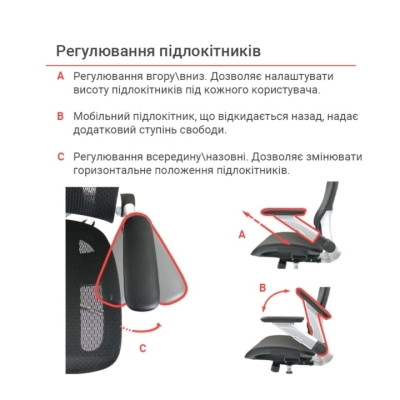 Регулювання підлокітників

A Регулювання вгору\вниз. Дозволяє налаштувати висоту підлокітників під кожного користувача.

B Мобільний підлокітник, що відкидається назад, надає додатковий ступінь свободи.

C Регулювання всередину\назовні. Дозволяє змінювати горизонтальне положення підлокітників.

A

B

C